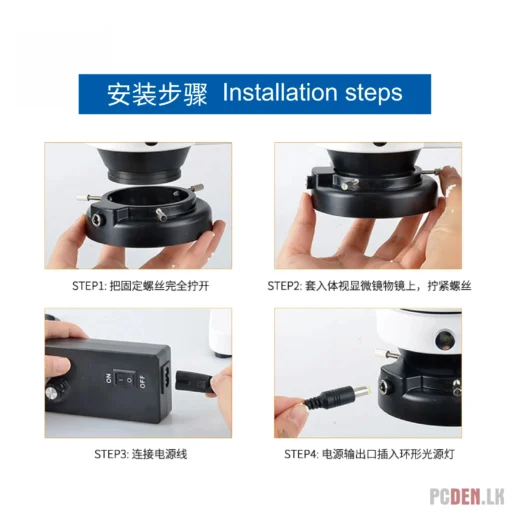 安装步骤 Installation steps

STEP1: 把固定螺丝完全拧开

STEP2: 套入体视显微镜物镜上，拧紧螺丝

ON OFF

STEP3: 连接电源线

STEP4: 电源输出口插入环形光源灯

PCDEN.LK